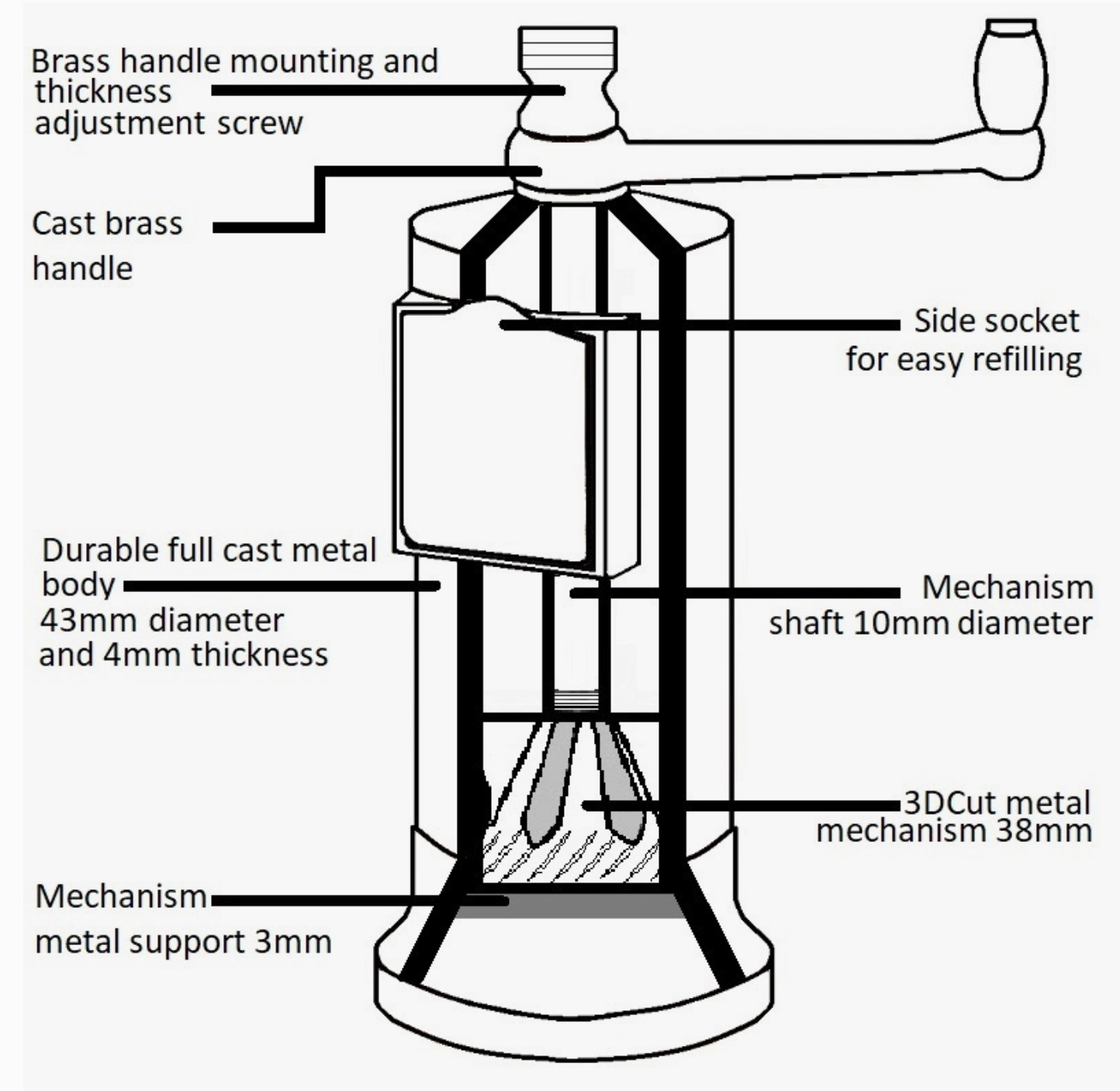 Brass handle mounting and thickness adjustment screw

Cast brass handle

Side socket for easy refilling

Durable full cast metal body 43mm diameter and 4mm thickness

Mechanism shaft 10mm diameter

3DCut metal mechanism 38mm

Mechanism metal support 3mm